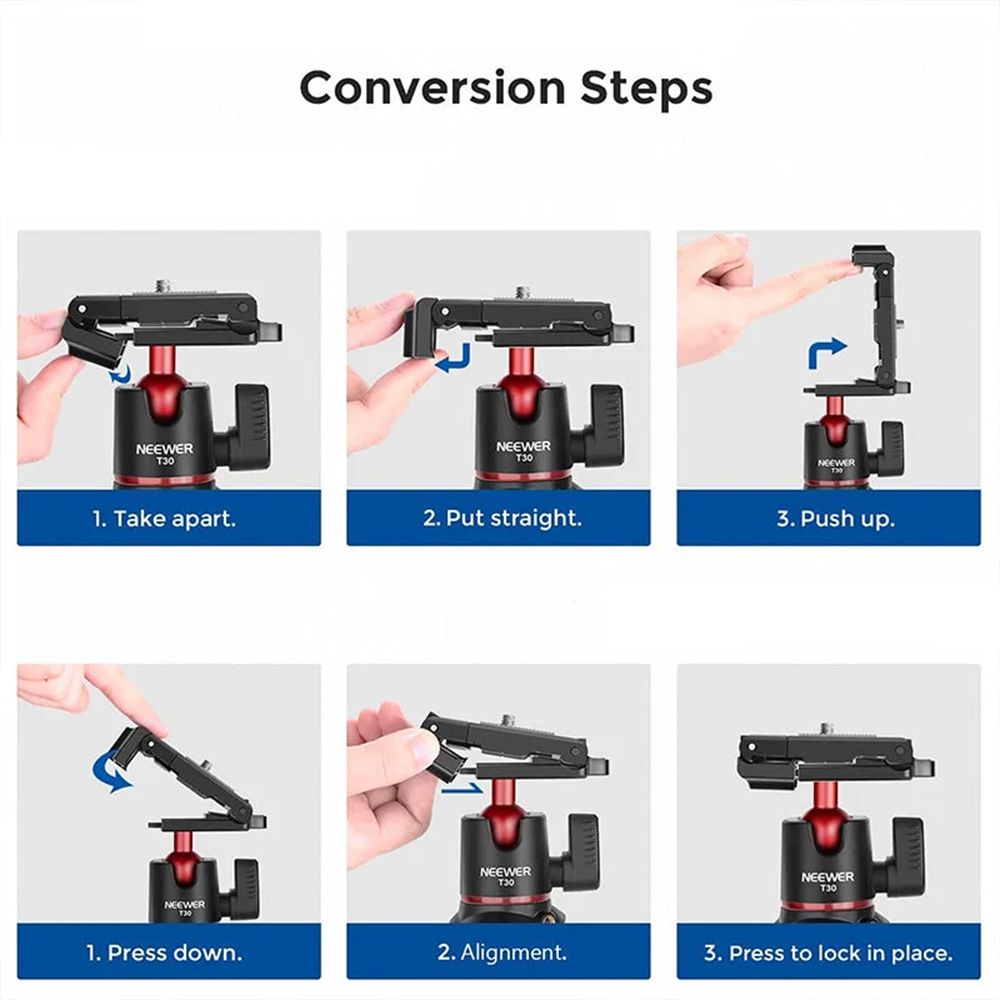 Conversion Steps

NEEWER
T30

1. Take apart.

NEEWER
T30

2. Put straight.

NEEWER
T30

3. Push up.

NEEWER
T30

1. Press down.

NEEWER
T30

2. Alignment.

NEEWER
T30

3. Press to lock in place.